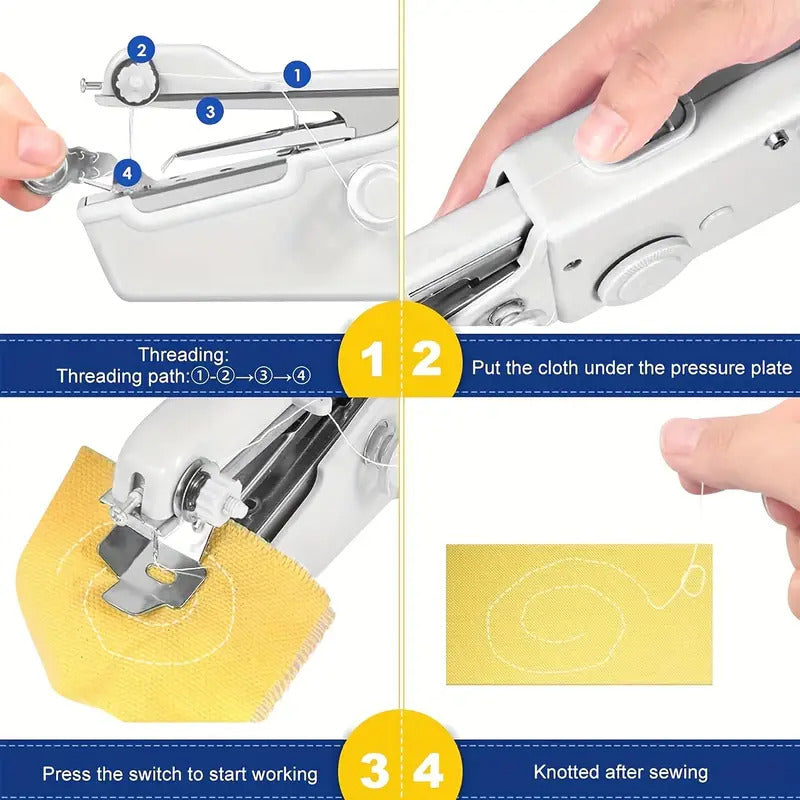 2
1
3
4

Threading:
Threading path:①-②→③→④

1

2

Put the cloth under the pressure plate

Press the switch to start working

3

4

Knotted after sewing