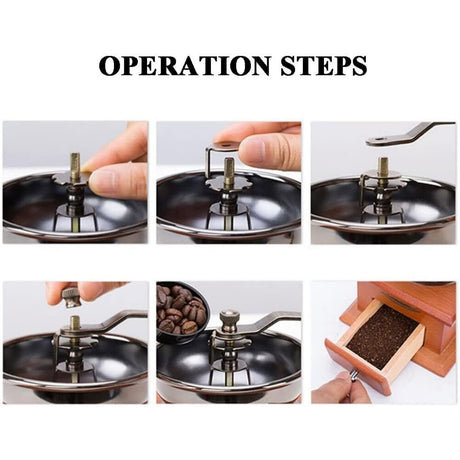 OPERATION STEPS