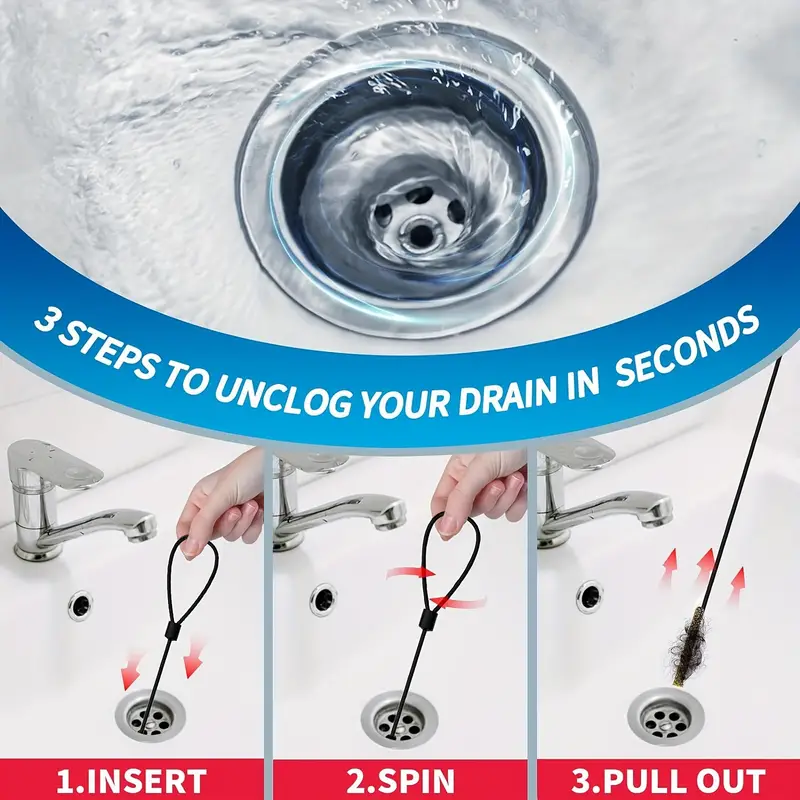 3 STEPS TO UNCLOG YOUR DRAIN IN SECONDS

1.INSERT

2.SPIN

3.PULL OUT