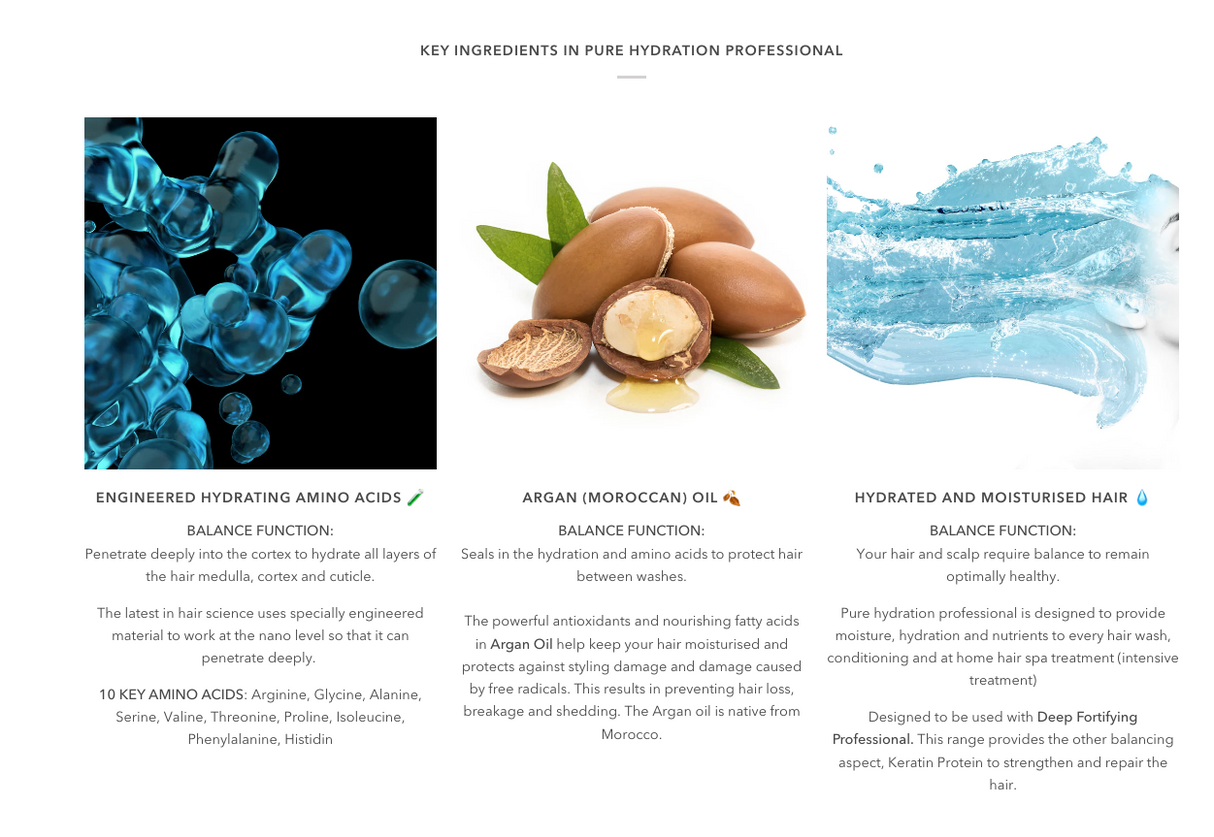 KEY INGREDIENTS IN PURE HYDRATION PROFESSIONAL

ENGINEERED HYDRATING AMINO ACIDS 🧪

BALANCE FUNCTION:
Penetrate deeply into the cortex to hydrate all layers of the hair medulla, cortex and cuticle.

The latest in hair science uses specially engineered material to work at the nano level so that it can penetrate deeply.

10 KEY AMINO ACIDS: Arginine, Glycine, Alanine, Serine, Valine, Threonine, Proline, Isoleucine, Phenylalanine, Histidin

ARGAN (MOROCCAN) OIL 🍂

BALANCE FUNCTION:
Seals in the hydration and amino acids to protect hair between washes.

The powerful antioxidants and nourishing fatty acids in Argan Oil help keep your hair moisturised and protects against styling damage and damage caused by free radicals. This results in preventing hair loss, breakage and shedding. The Argan oil is native from Morocco.

HYDRATED AND MOISTURISED HAIR 💧

BALANCE FUNCTION:
Your hair and scalp require balance to remain optimally healthy.

Pure hydration professional is designed to provide moisture, hydration and nutrients to every hair wash, conditioning and at home hair spa treatment (intensive treatment)

Designed to be used with Deep Fortifying Professional. This range provides the other balancing aspect, Keratin Protein to strengthen and repair the hair.