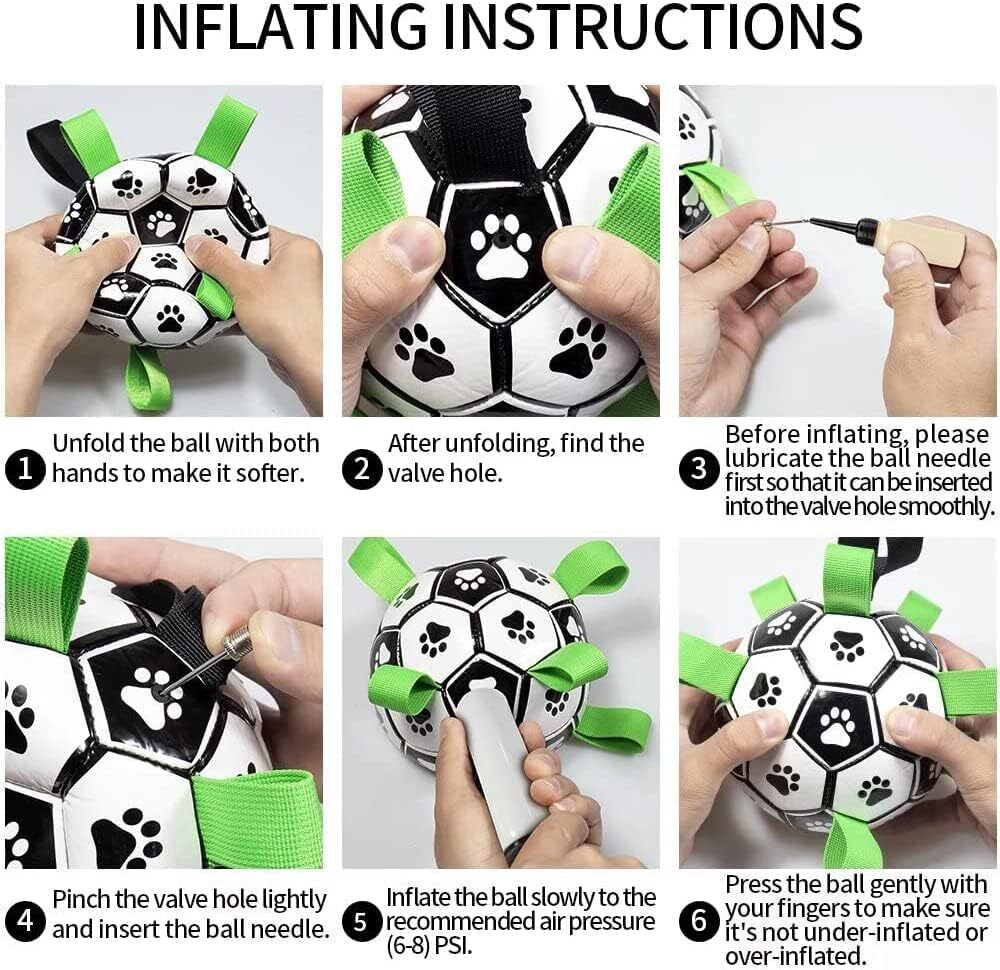 INFLATING INSTRUCTIONS

1 Unfold the ball with both hands to make it softer.

2 After unfolding, find the valve hole.

3 Before inflating, please lubricate the ball needle first so that it can be inserted into the valve hole smoothly.

4 Pinch the valve hole lightly and insert the ball needle.

5 Inflate the ball slowly to the recommended air pressure (6-8) PSI.

6 Press the ball gently with your fingers to make sure it's not under-inflated or over-inflated.