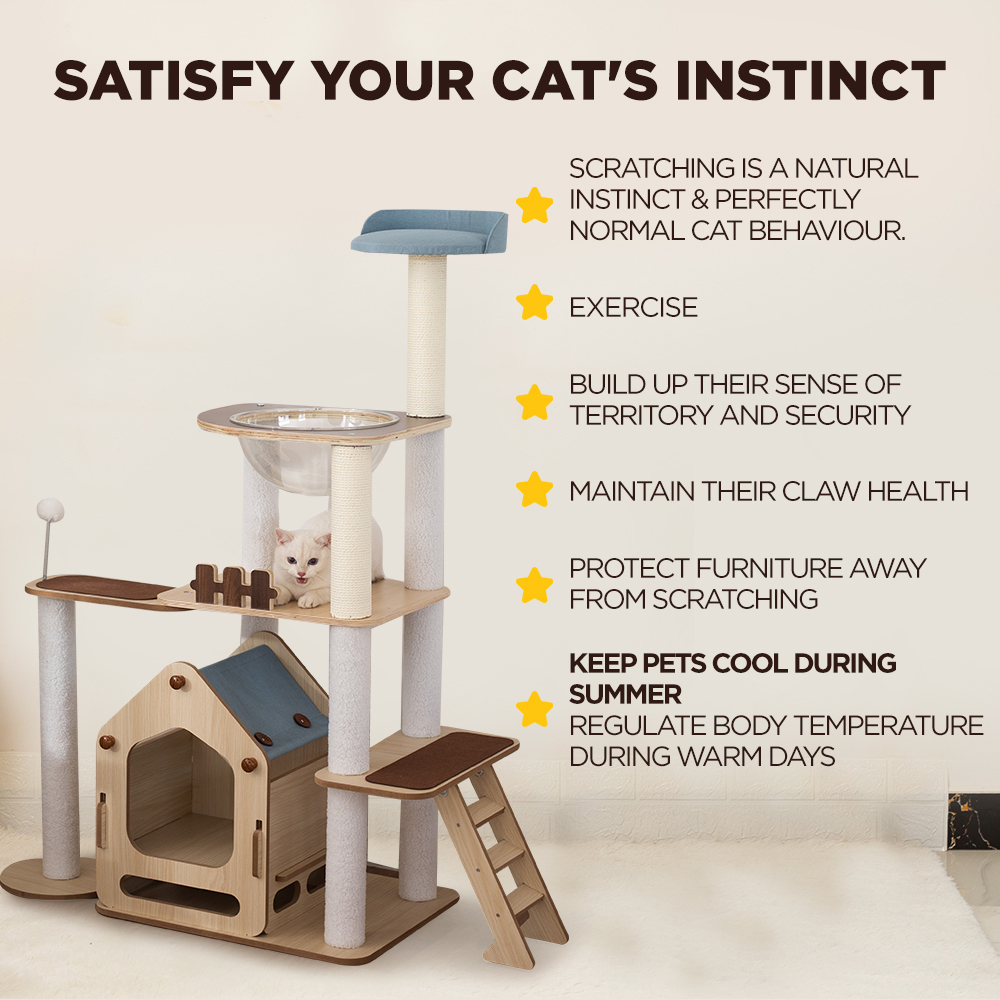 SATISFY YOUR CAT'S INSTINCT

SCRATCHING IS A NATURAL INSTINCT & PERFECTLY NORMAL CAT BEHAVIOUR.

EXERCISE

BUILD UP THEIR SENSE OF TERRITORY AND SECURITY

MAINTAIN THEIR CLAW HEALTH

PROTECT FURNITURE AWAY FROM SCRATCHING

KEEP PETS COOL DURING SUMMER
REGULATE BODY TEMPERATURE DURING WARM DAYS