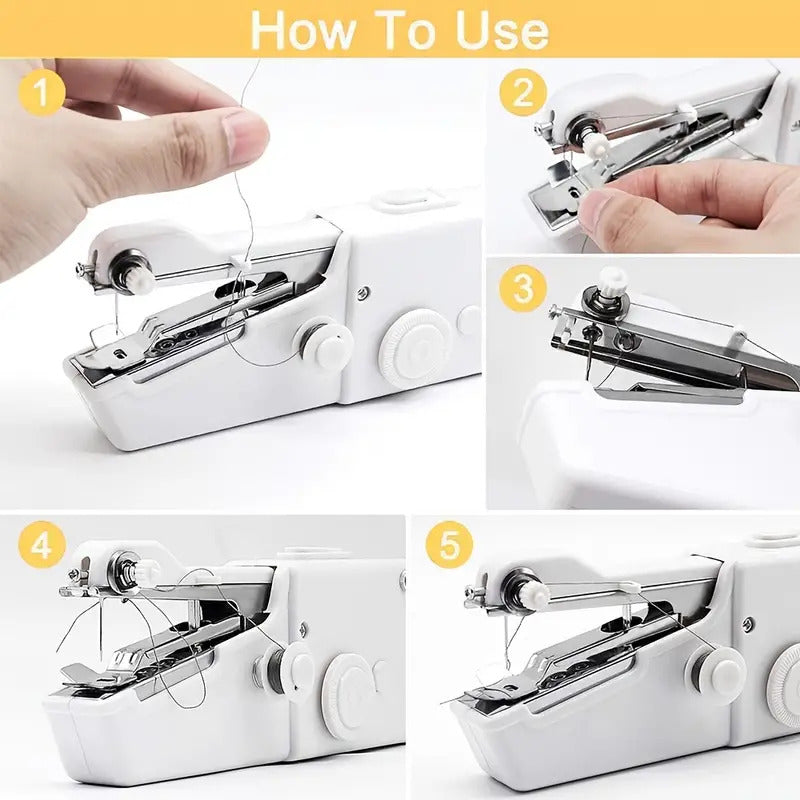 How To Use

1

2

3

4

5