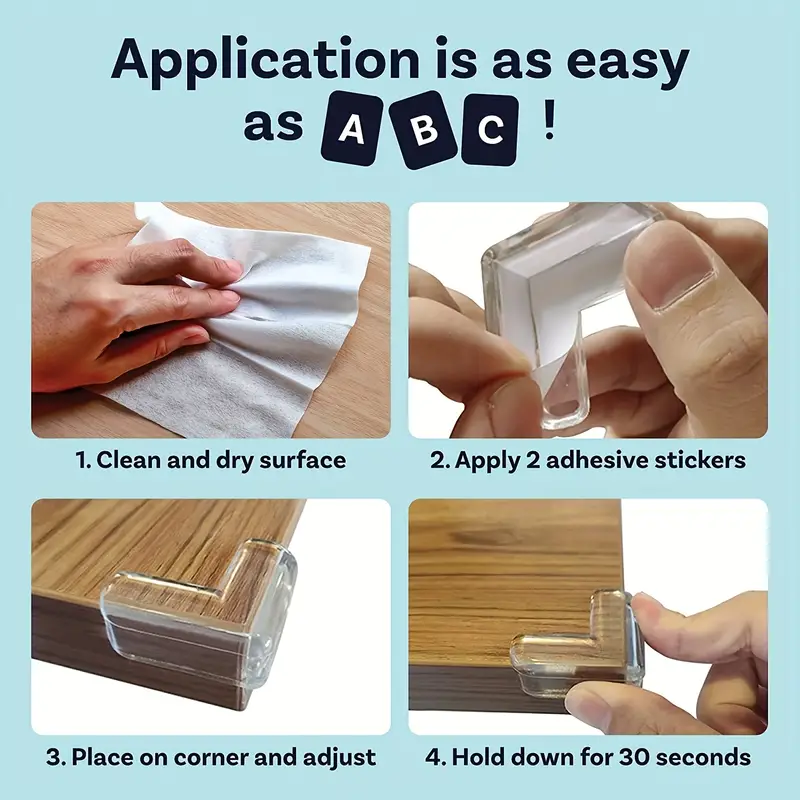 Application is as easy as A B C !

1. Clean and dry surface

2. Apply 2 adhesive stickers

3. Place on corner and adjust

4. Hold down for 30 seconds