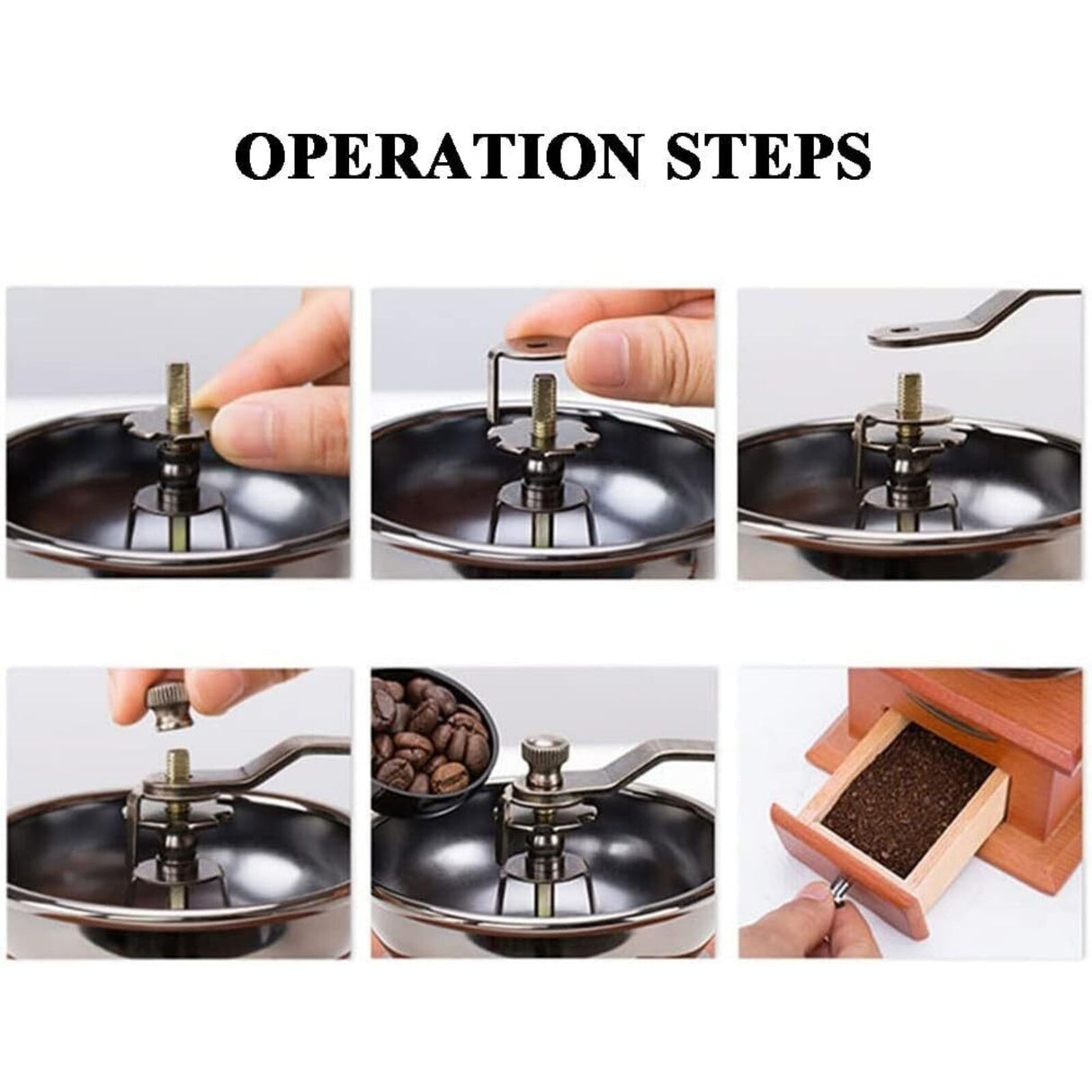 OPERATION STEPS