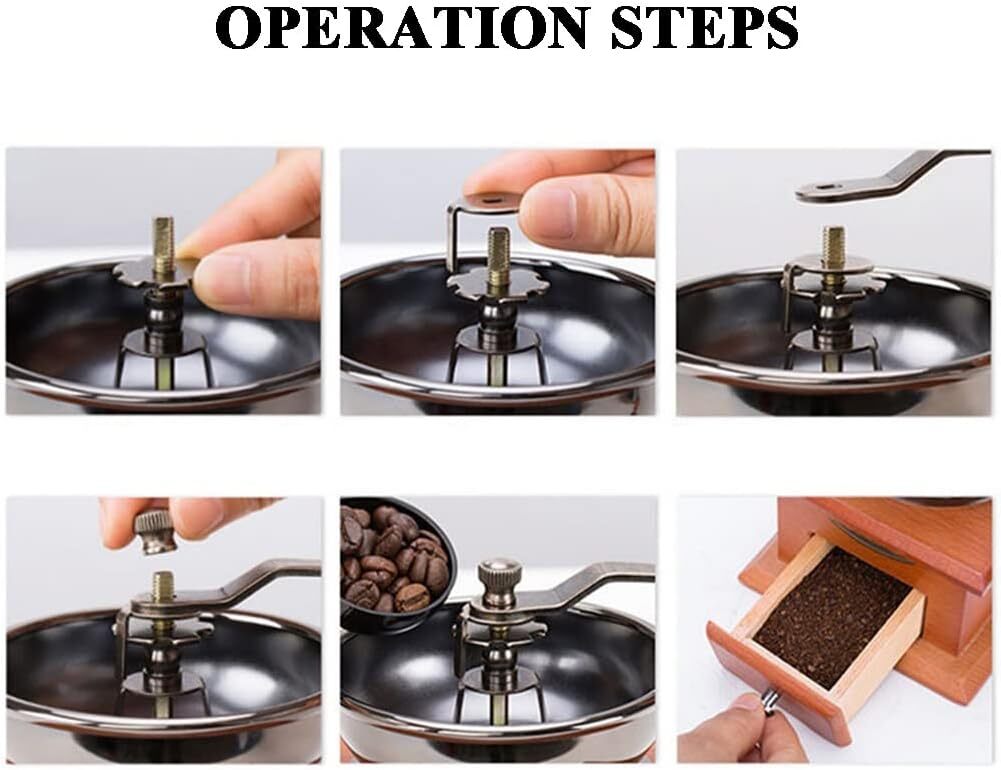 OPERATION STEPS