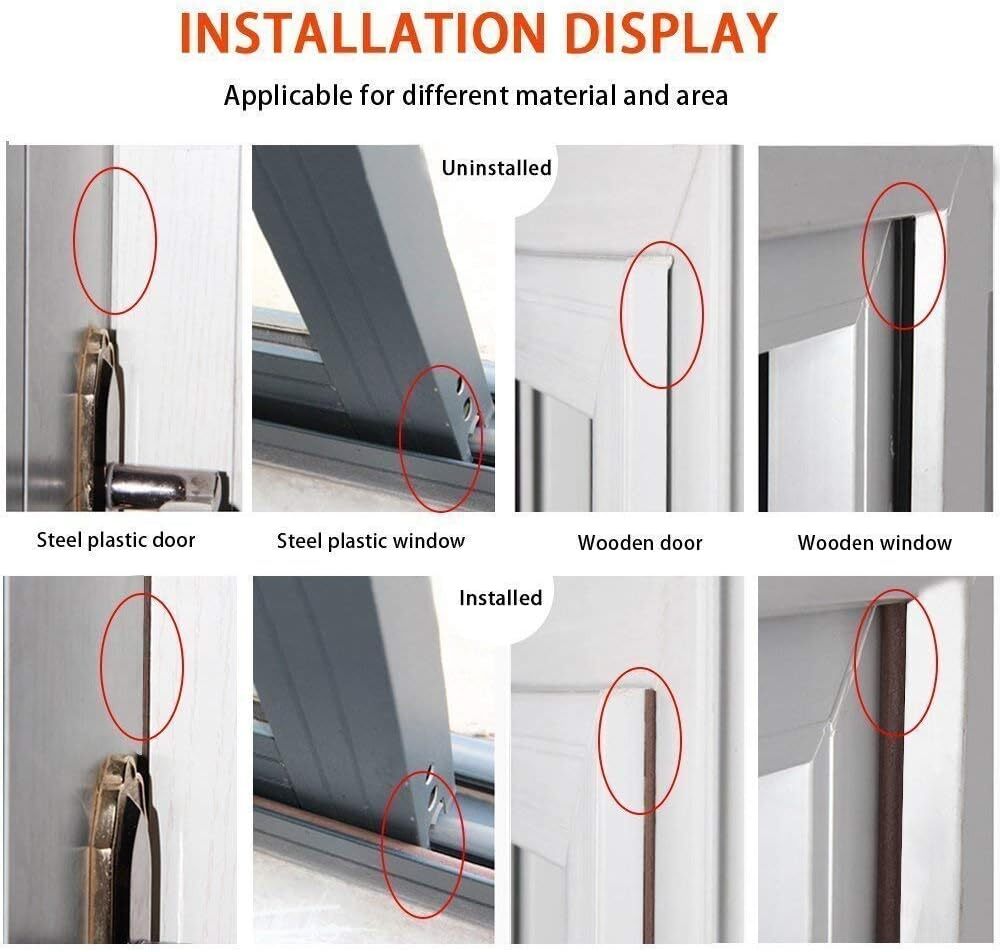 INSTALLATION DISPLAY

Applicable for different material and area

Uninstalled

Steel plastic door

Steel plastic window

Wooden door

Wooden window

Installed