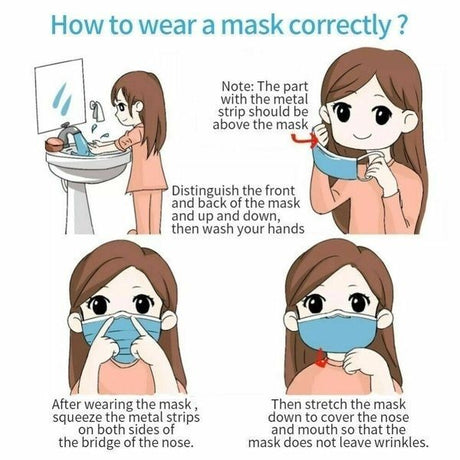 How to wear a mask correctly ?

Note: The part with the metal strip should be above the mask

Distinguish the front and back of the mask and up and down, then wash your hands

After wearing the mask , squeeze the metal strips on both sides of the bridge of the nose.

Then stretch the mask down to cover the nose and mouth so that the mask does not leave wrinkles.